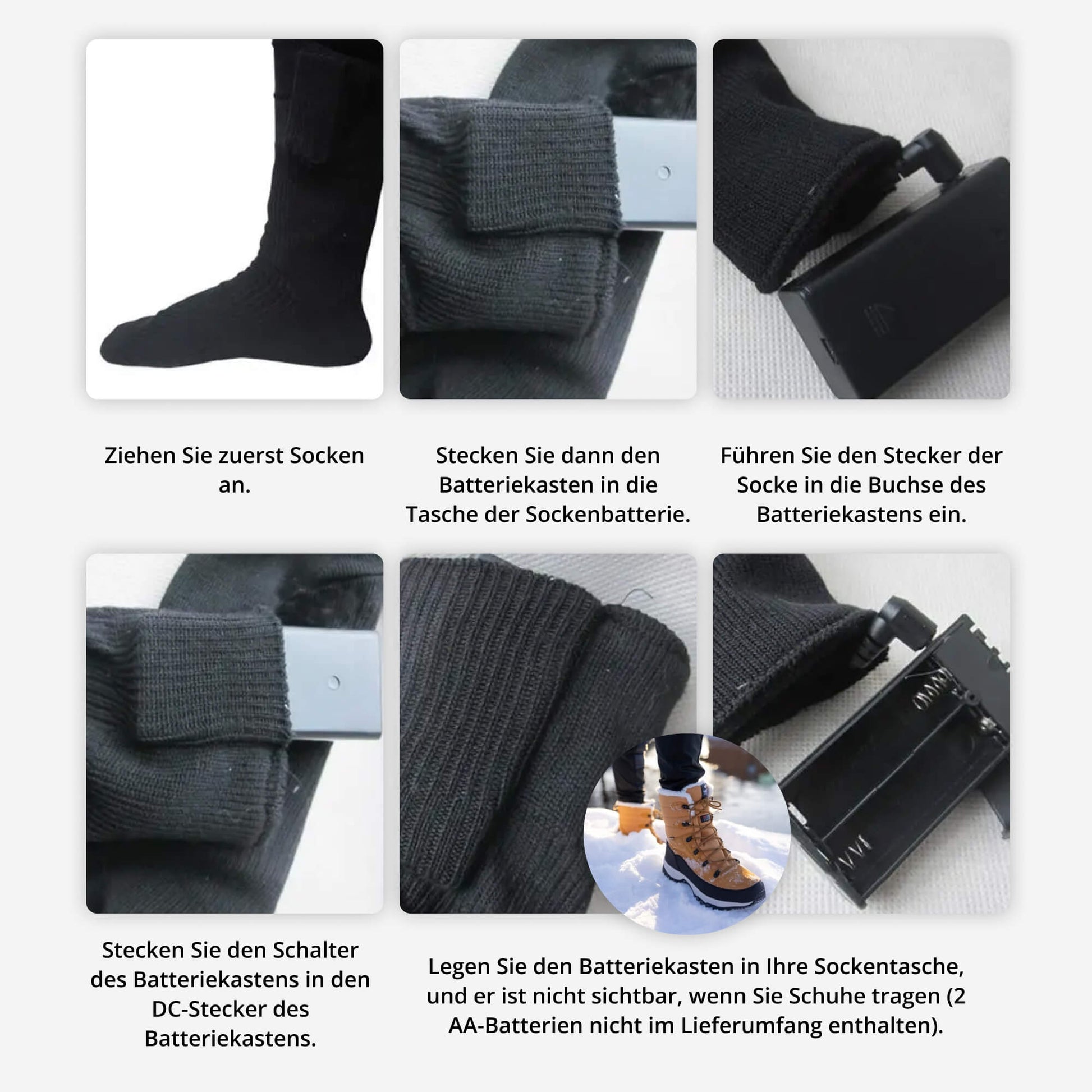 Ziehen Sie zuerst Socken an.

Stecken Sie dann den Batteriekasten in die Tasche der Sockenbatterie.

Führen Sie den Stecker der Socke in die Buchse des Batteriekastens ein.

Stecken Sie den Schalter des Batteriekastens in den DC-Stecker des Batteriekastens.

Legen Sie den Batteriekasten in Ihre Sockentasche, und er ist nicht sichtbar, wenn Sie Schuhe tragen (2 AA-Batterien nicht im Lieferumfang enthalten).